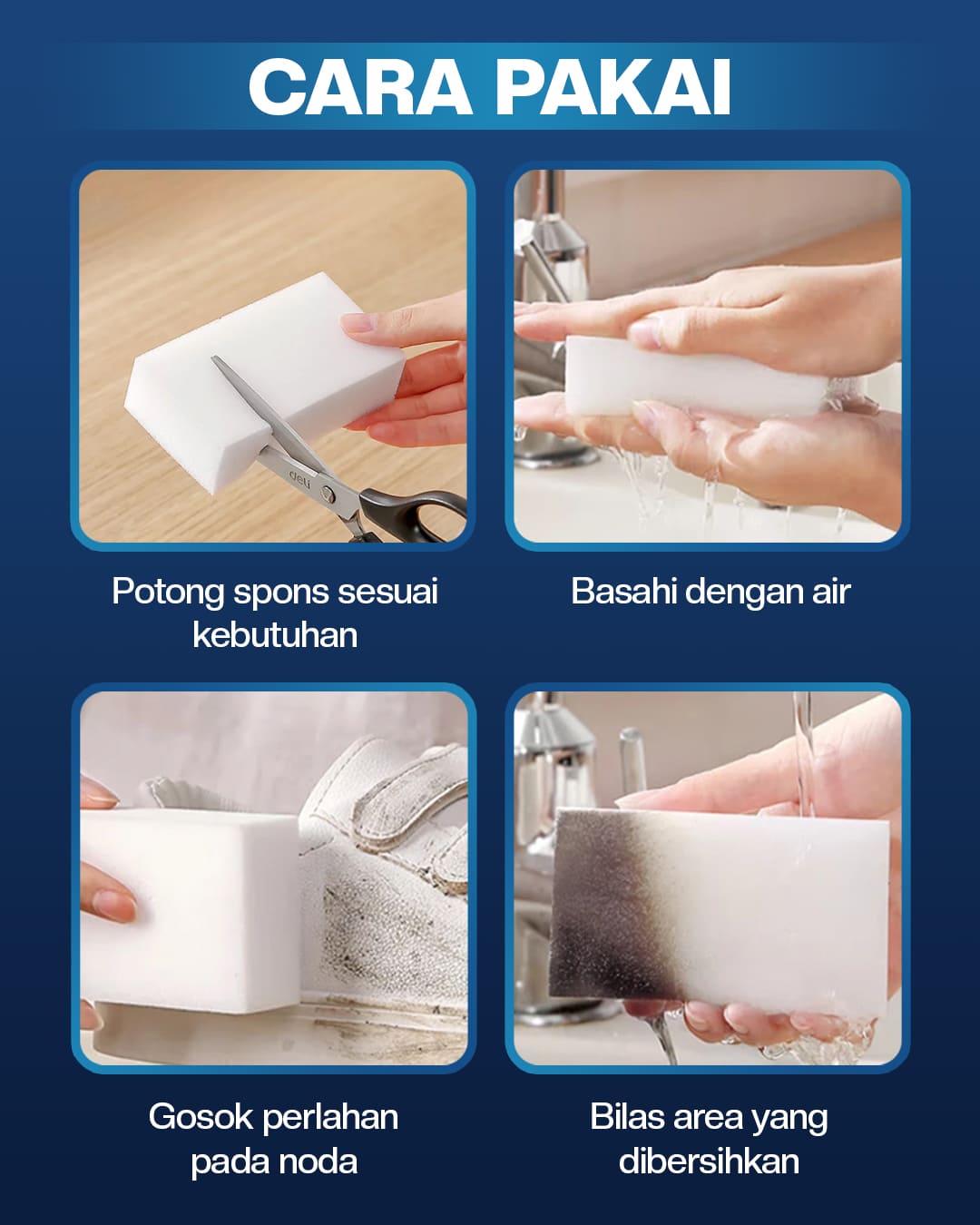 CARA PAKAI

deli

Potong spons sesuai kebutuhan

Basahi dengan air

Gosok perlahan pada noda

Bilas area yang dibersihkan